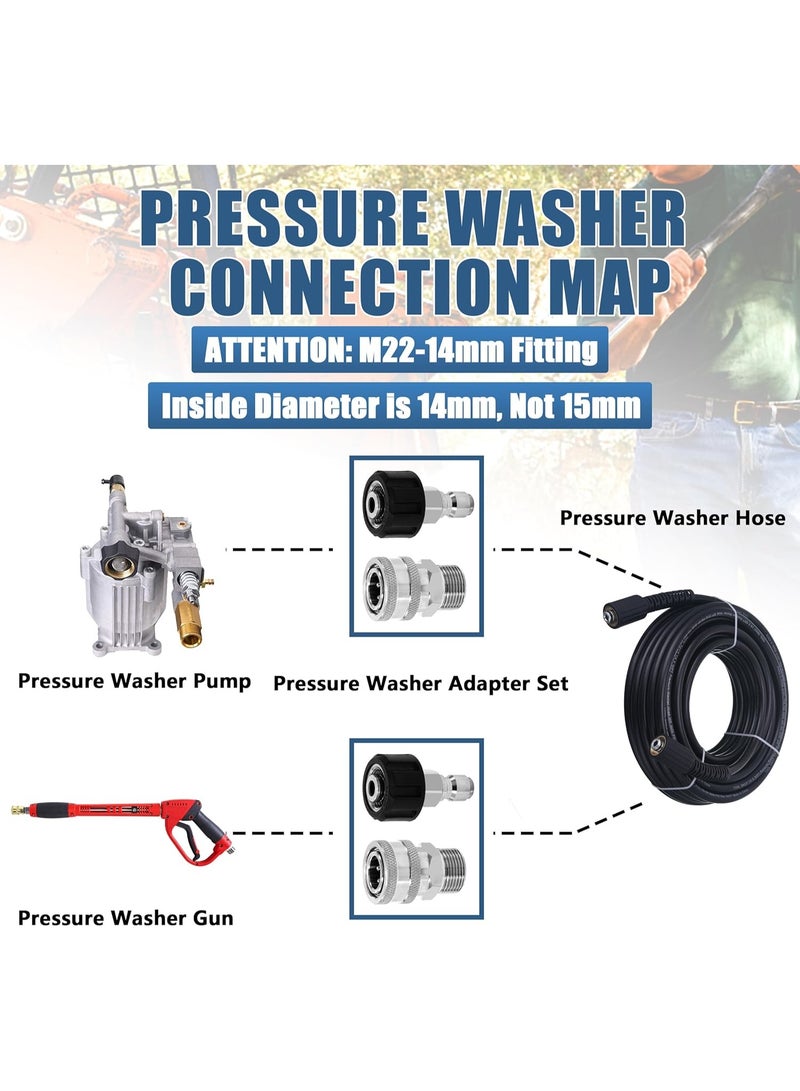 PRESSURE WASHER CONNECTION MAP

ATTENTION: M22-14mm Fitting

Inside Diameter is 14mm, Not 15mm

Pressure Washer Hose

Pressure Washer Pump

Pressure Washer Adapter Set

Pressure Washer Gun